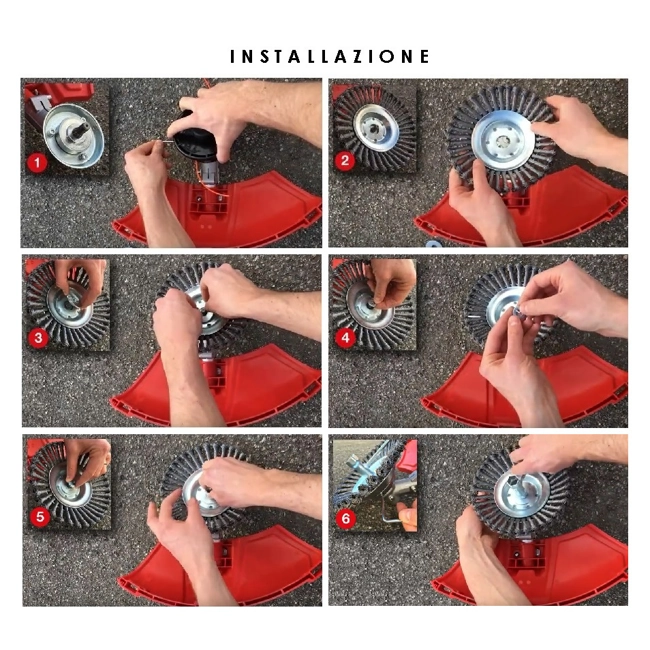 INSTALLAZIONE

1

2

3

4

5

6